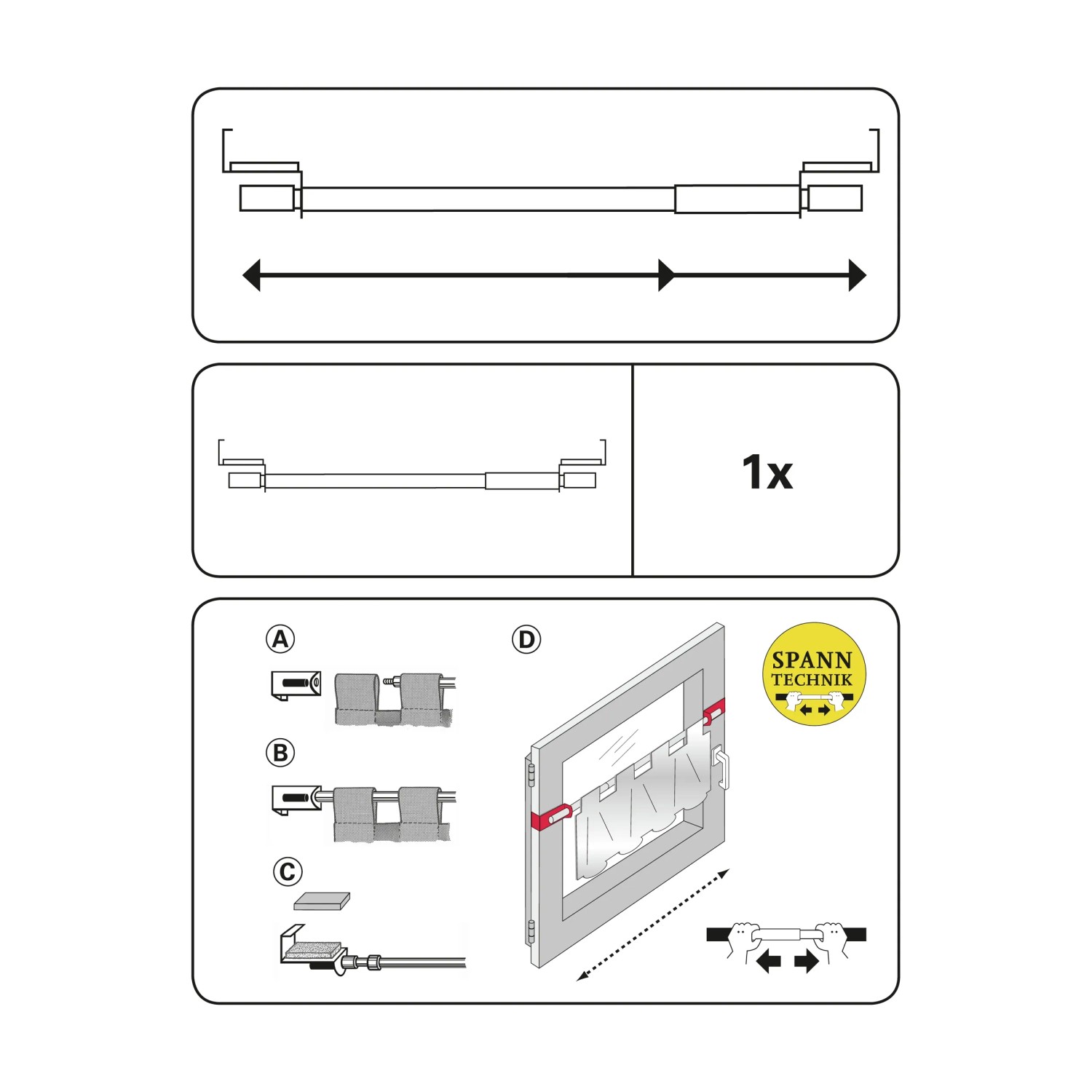 1x

A

B

C

D

SPANN TECHNIK