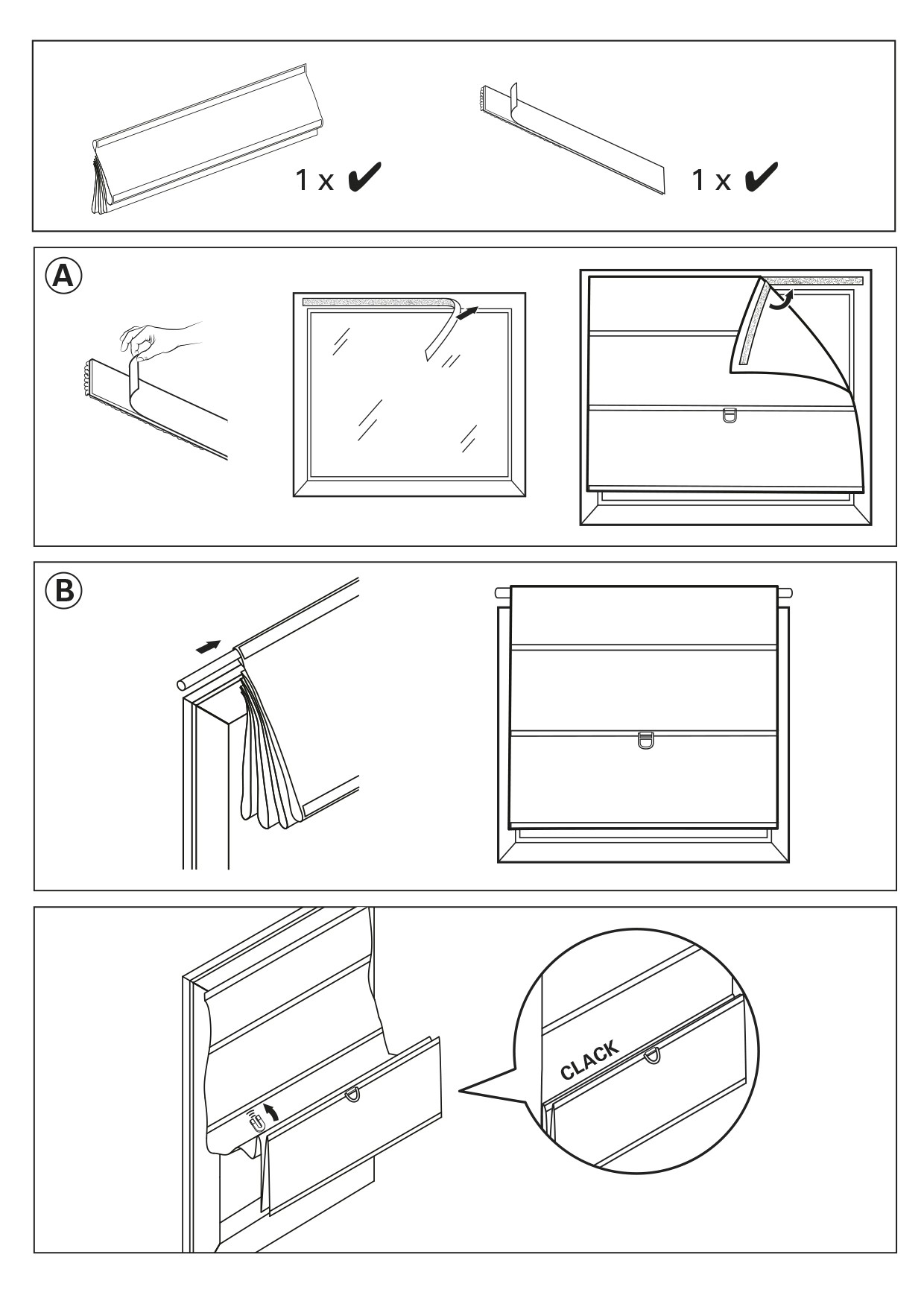 1 x ✔

1 x ✔

A

B

CLACK