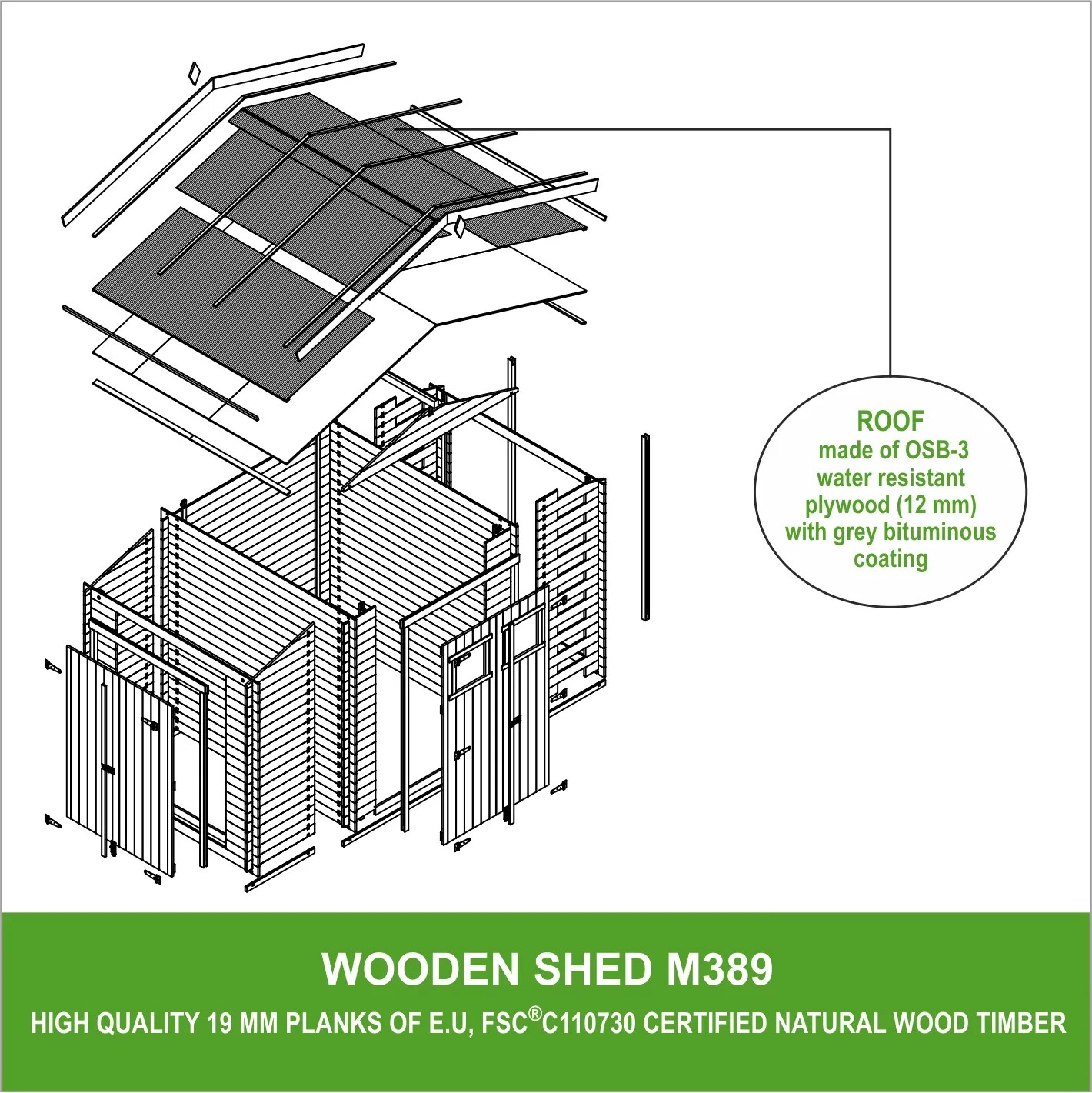 ROOF
made of OSB-3
water resistant
plywood (12 mm)
with grey bituminous
coating

WOODEN SHED M389

HIGH QUALITY 19 MM PLANKS OF E.U, FSC®C110730 CERTIFIED NATURAL WOOD TIMBER