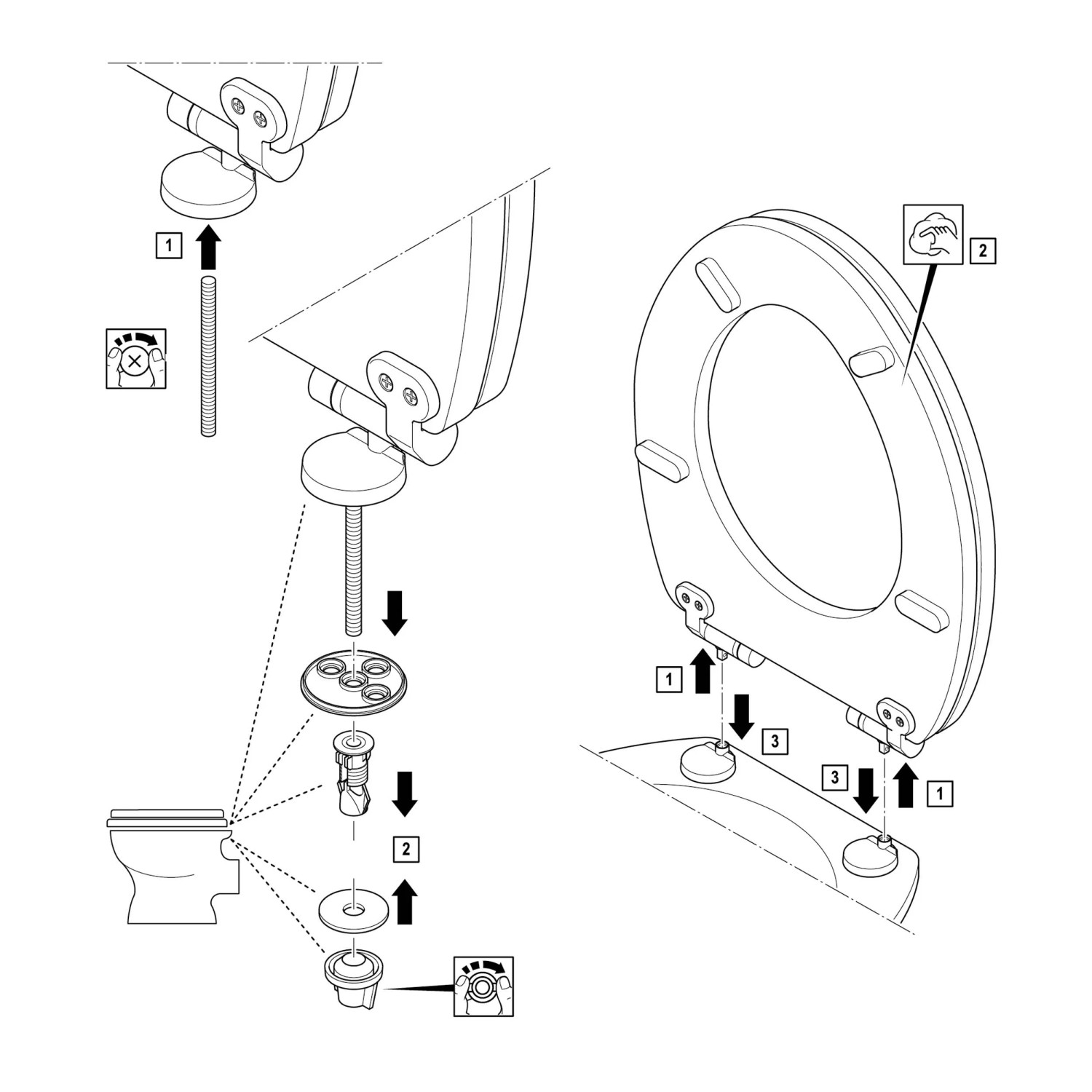 1

2

2

1

3

3

1