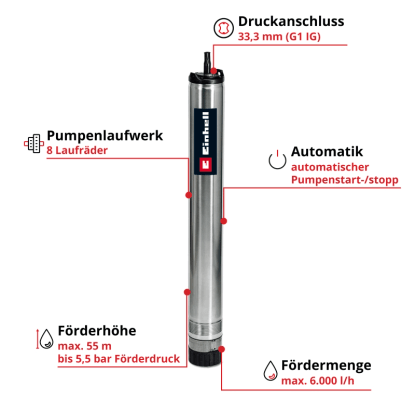 Druckanschluss
33,3 mm (G1 IG)

Pumpenlaufwerk
8 Laufräder

Einhell

Automatik
automatischer Pumpenstart-/stopp

Förderhöhe
max. 55 m
bis 5,5 bar Förderdruck

Fördermenge
max. 6.000 l/h