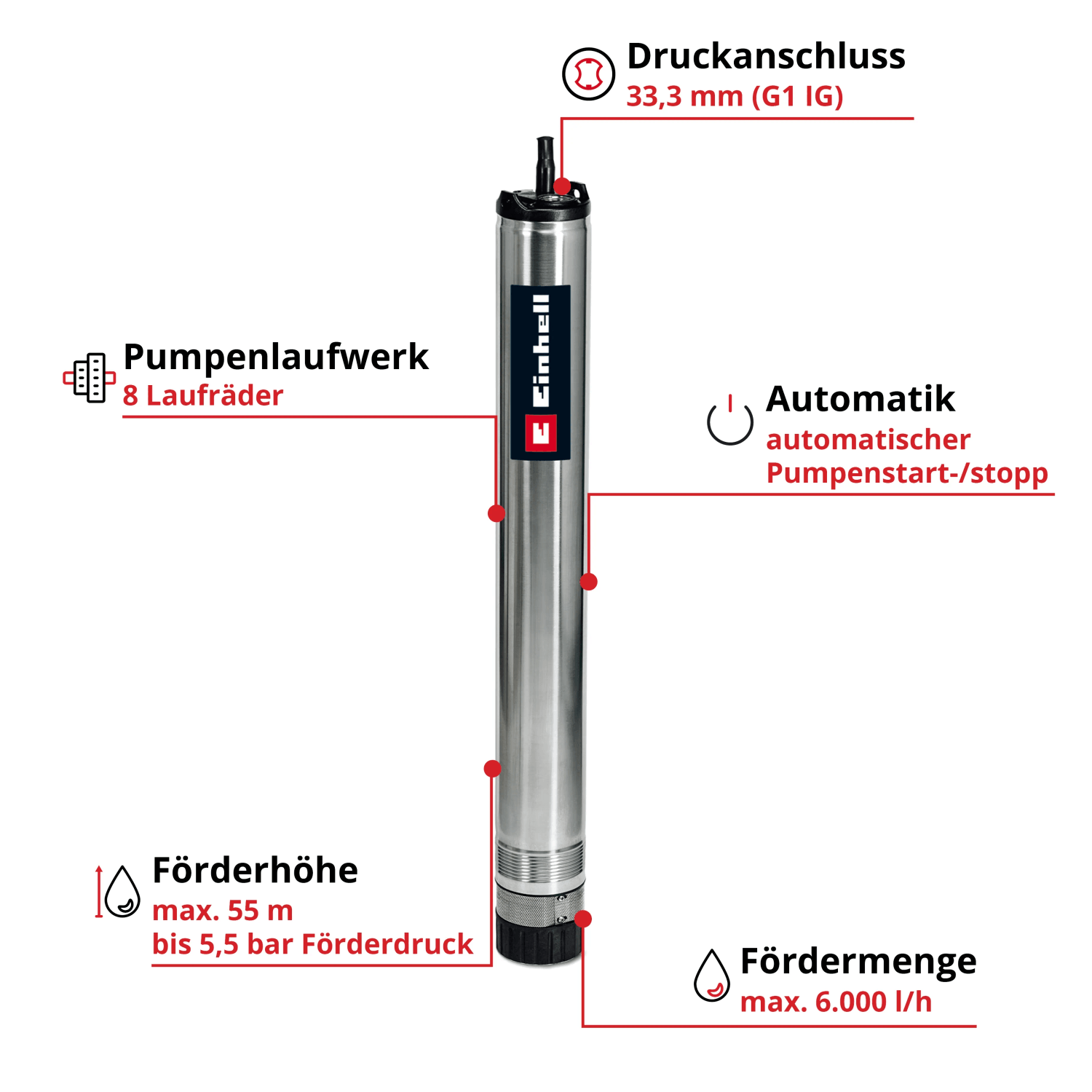 Druckanschluss
33,3 mm (G1 IG)

Pumpenlaufwerk
8 Laufräder

Einhell

Automatik
automatischer Pumpenstart-/stopp

Förderhöhe
max. 55 m
bis 5,5 bar Förderdruck

Fördermenge
max. 6.000 l/h