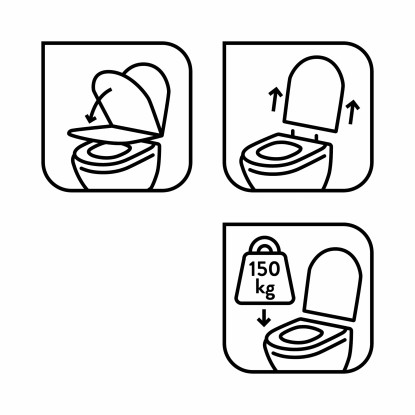 150
kg