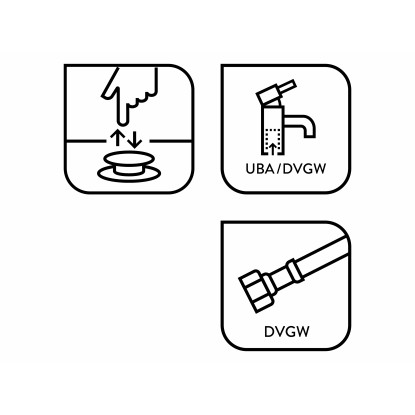 UBA/DVGW

DVGW