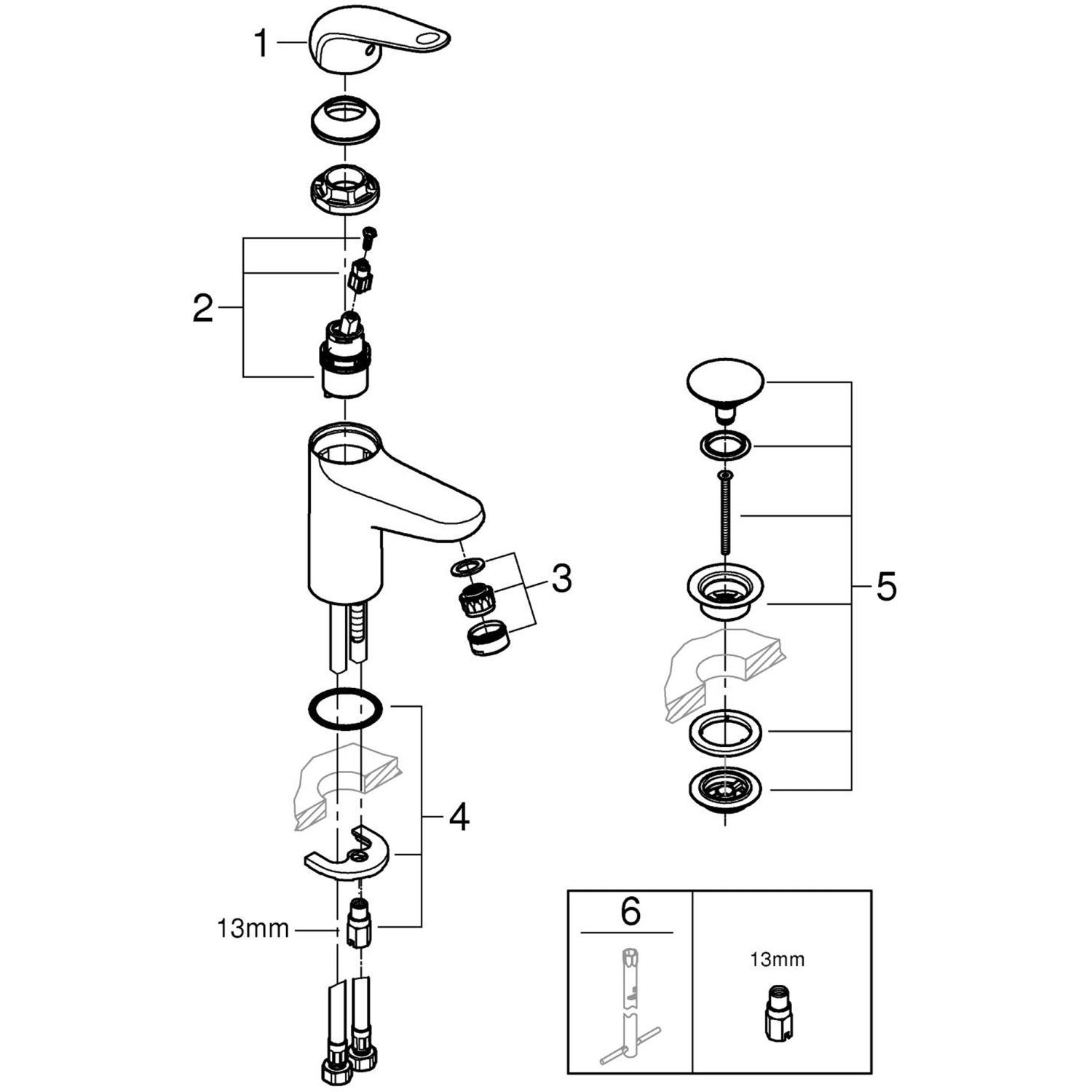 1

2

3

4

13mm

5

6

13mm