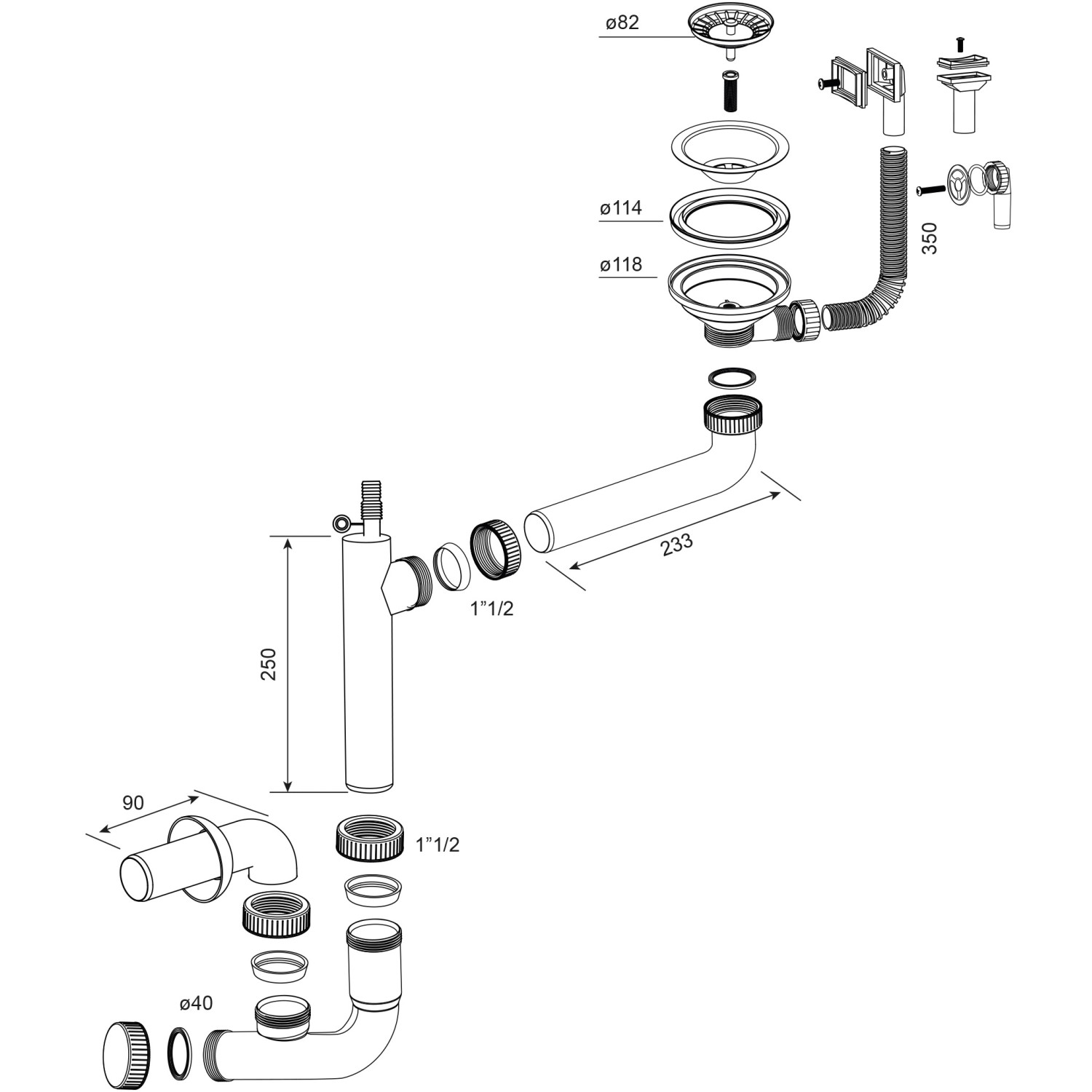 ø82

ø114

ø118

350

233

1"1/2

250

90

1"1/2

ø40