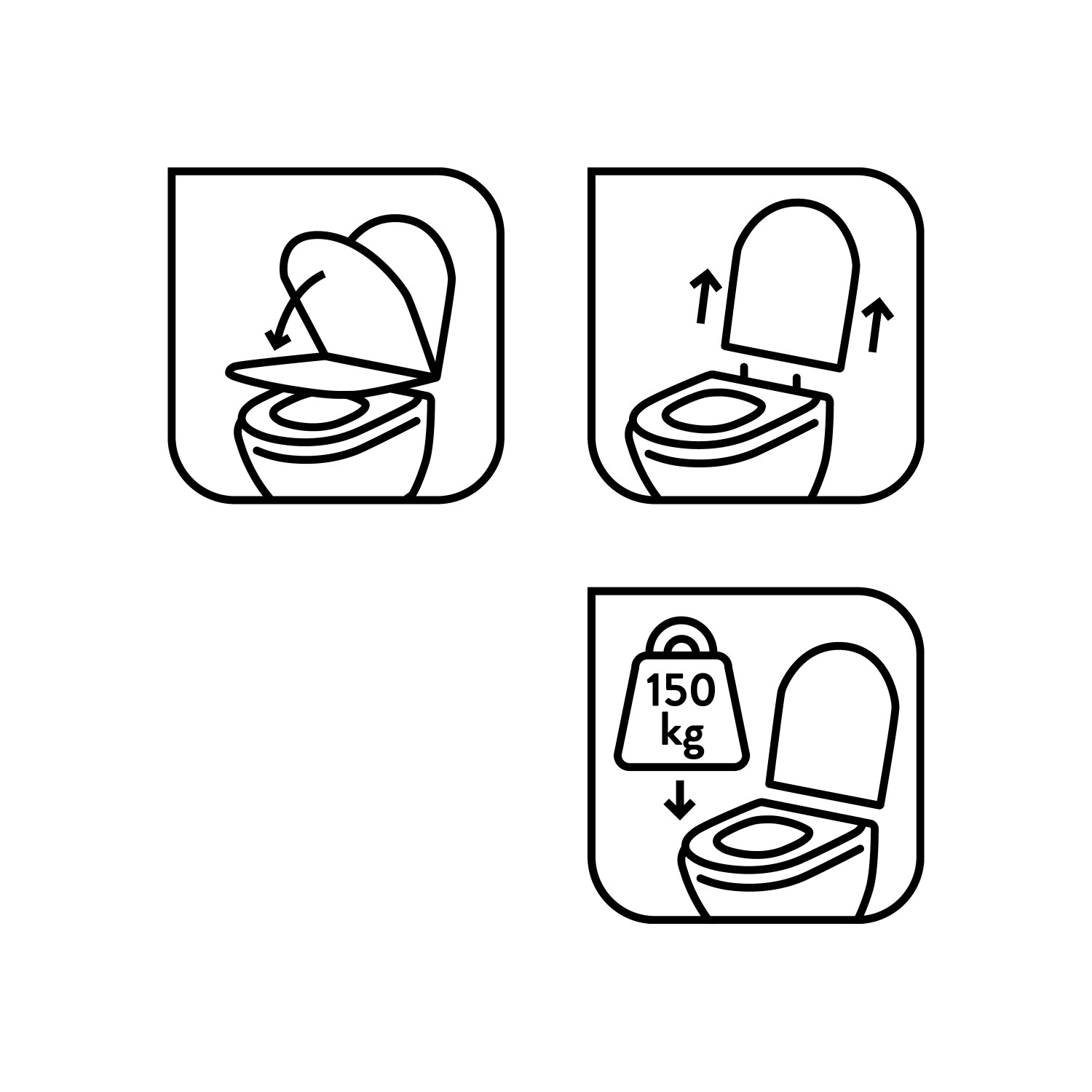 150
kg