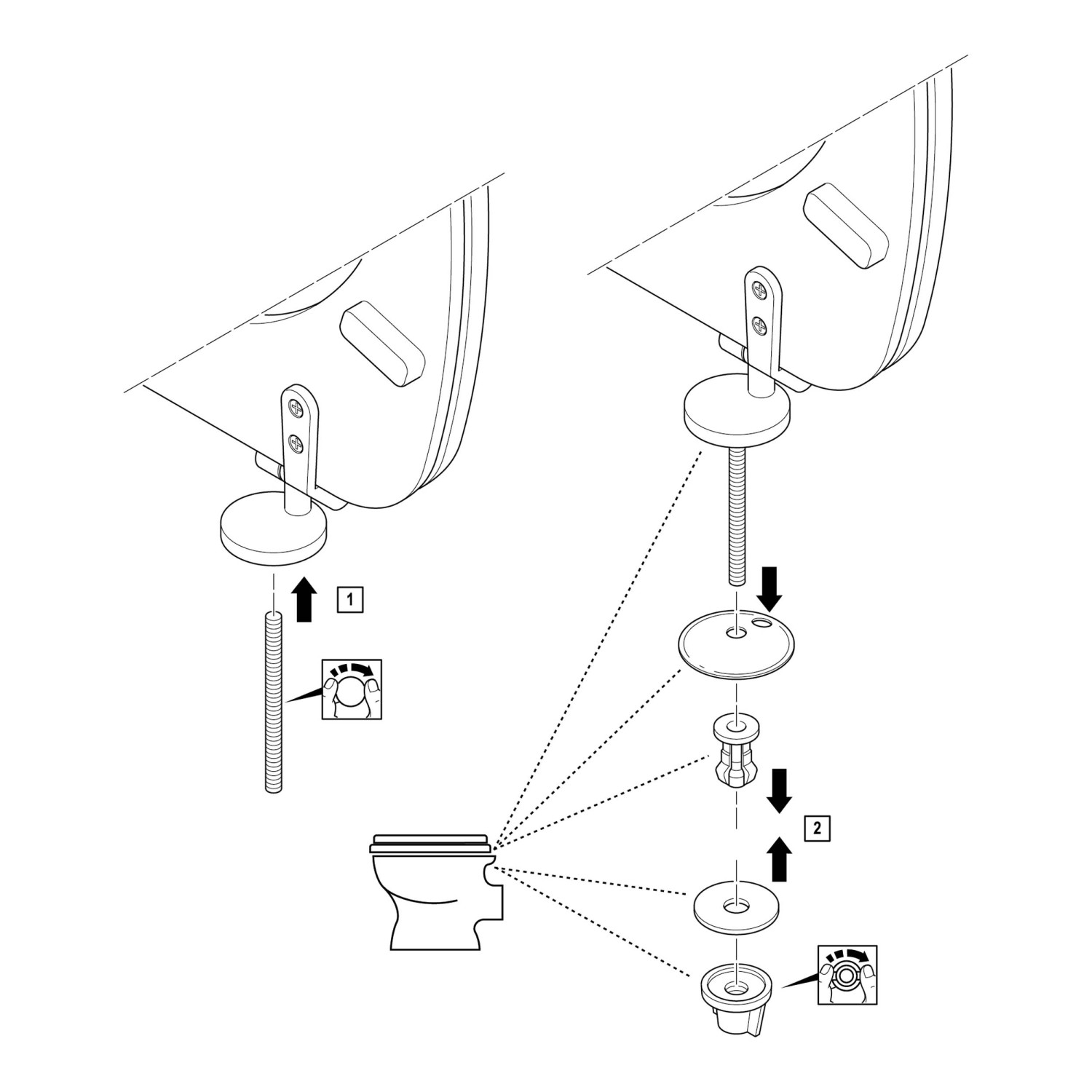 1

2