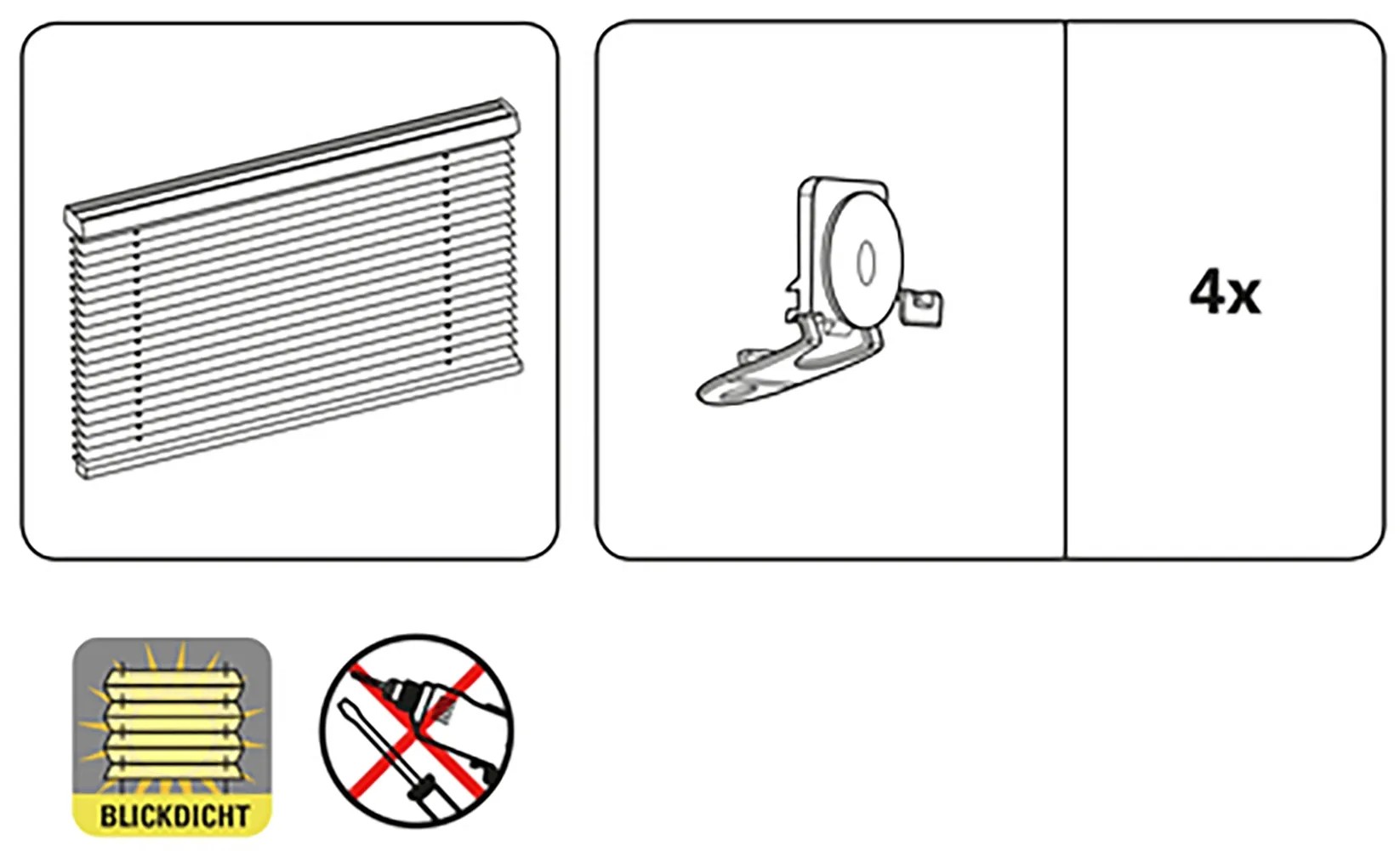 4x

BLICKDICHT