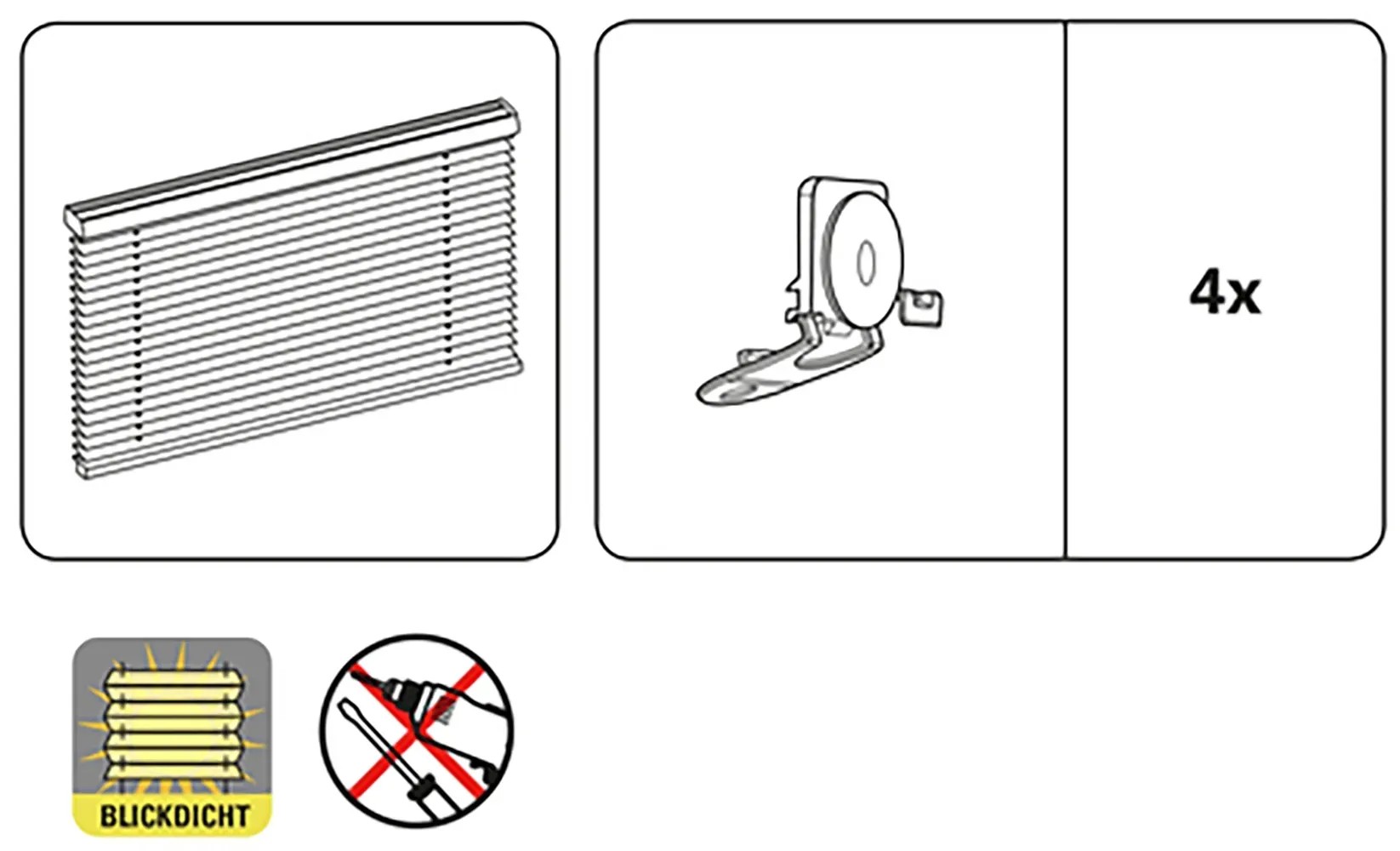 4x

BLICKDICHT