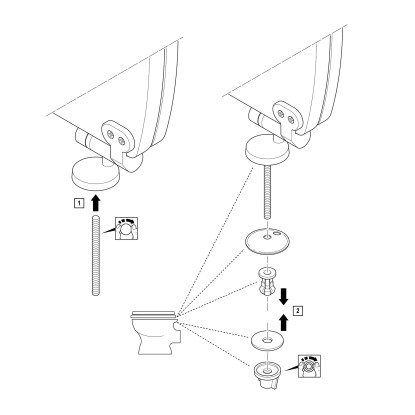 1

2