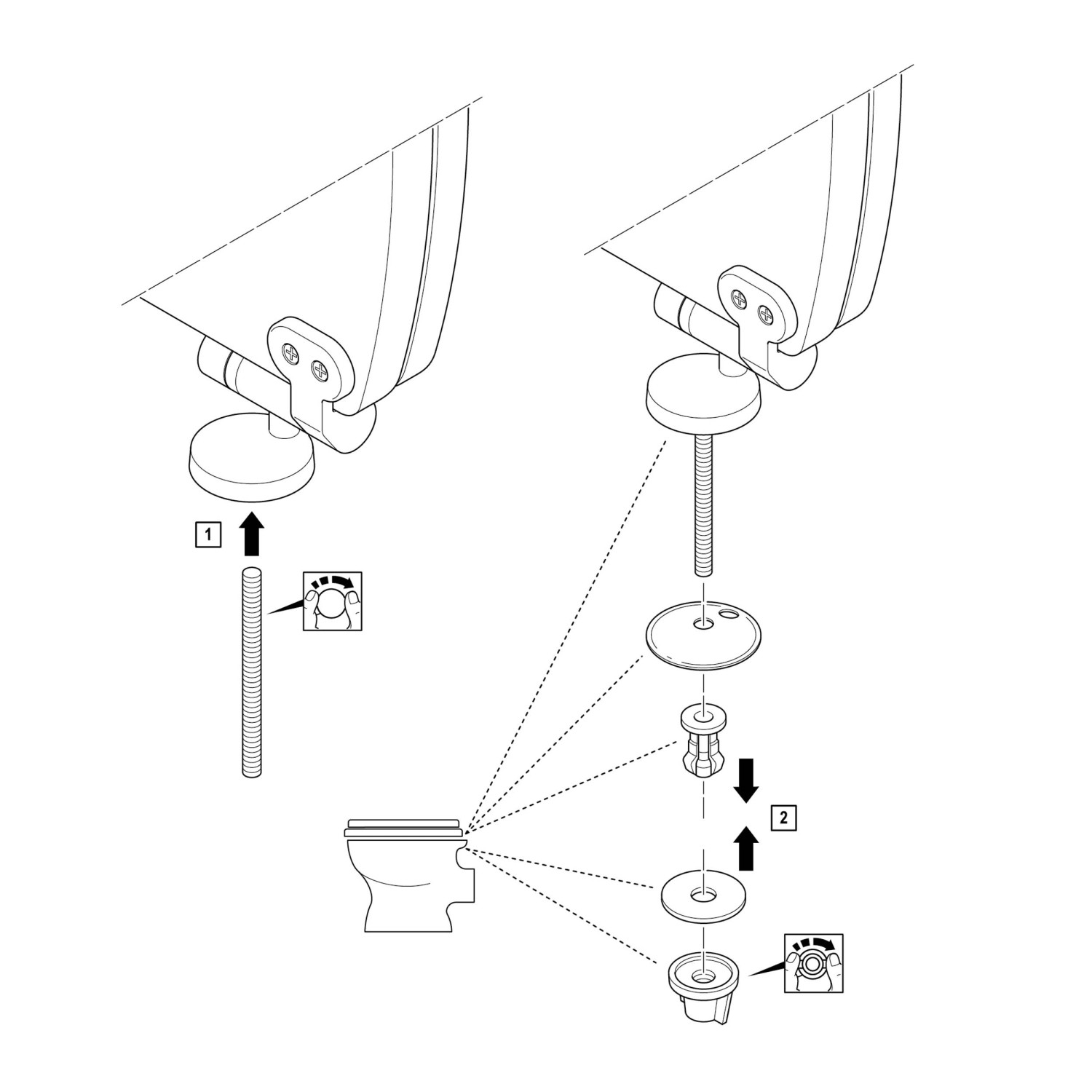 1

2