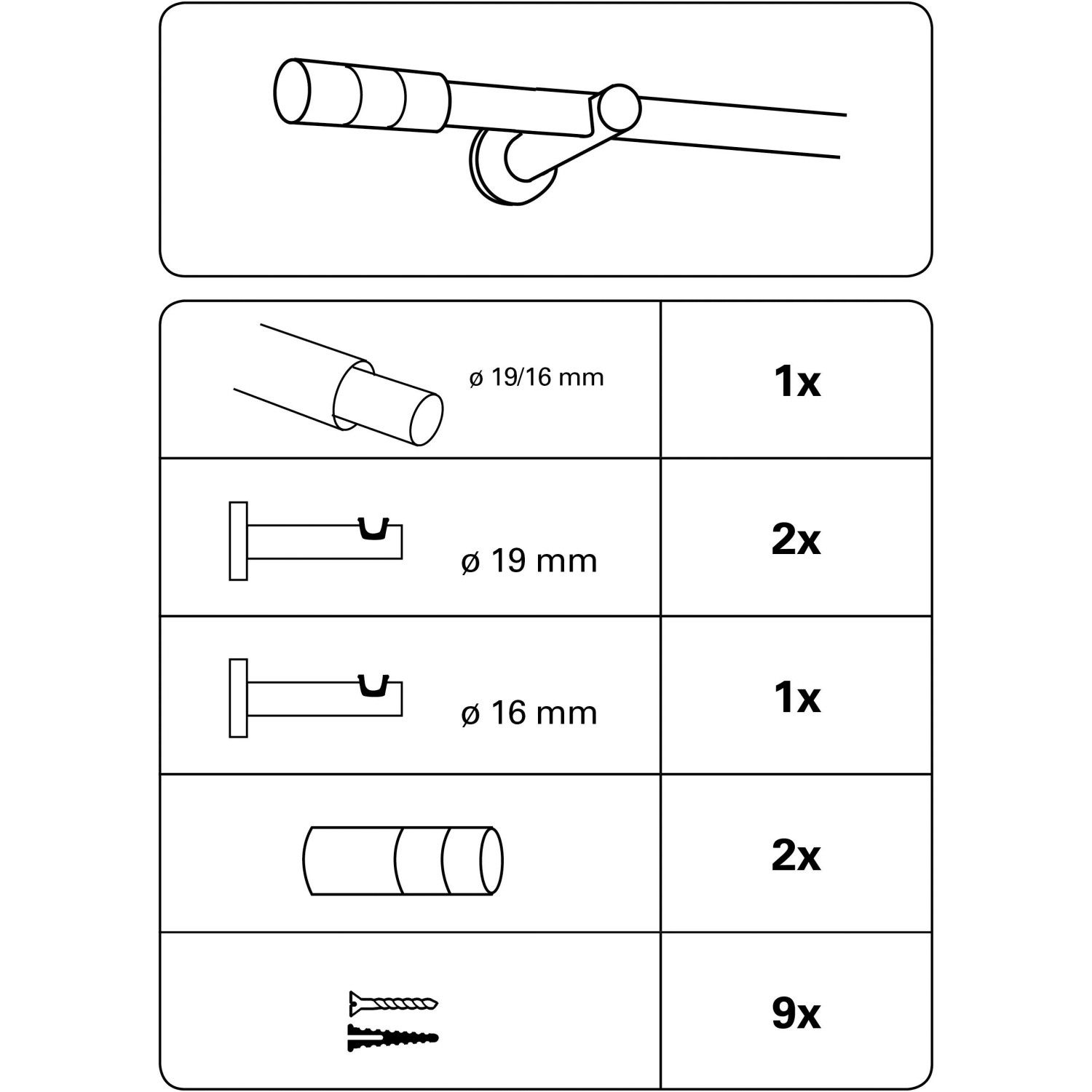 | | |
|---|---|
| ø 19/16 mm | 1x |
| ø 19 mm | 2x |
| ø 16 mm | 1x |
| | 2x |
| | 9x |