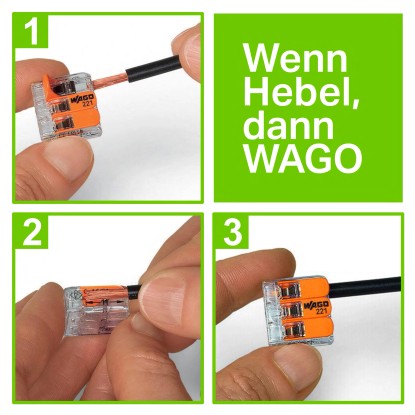 1

WAGO
221

Wenn Hebel, dann WAGO

2

3

WAGO
221