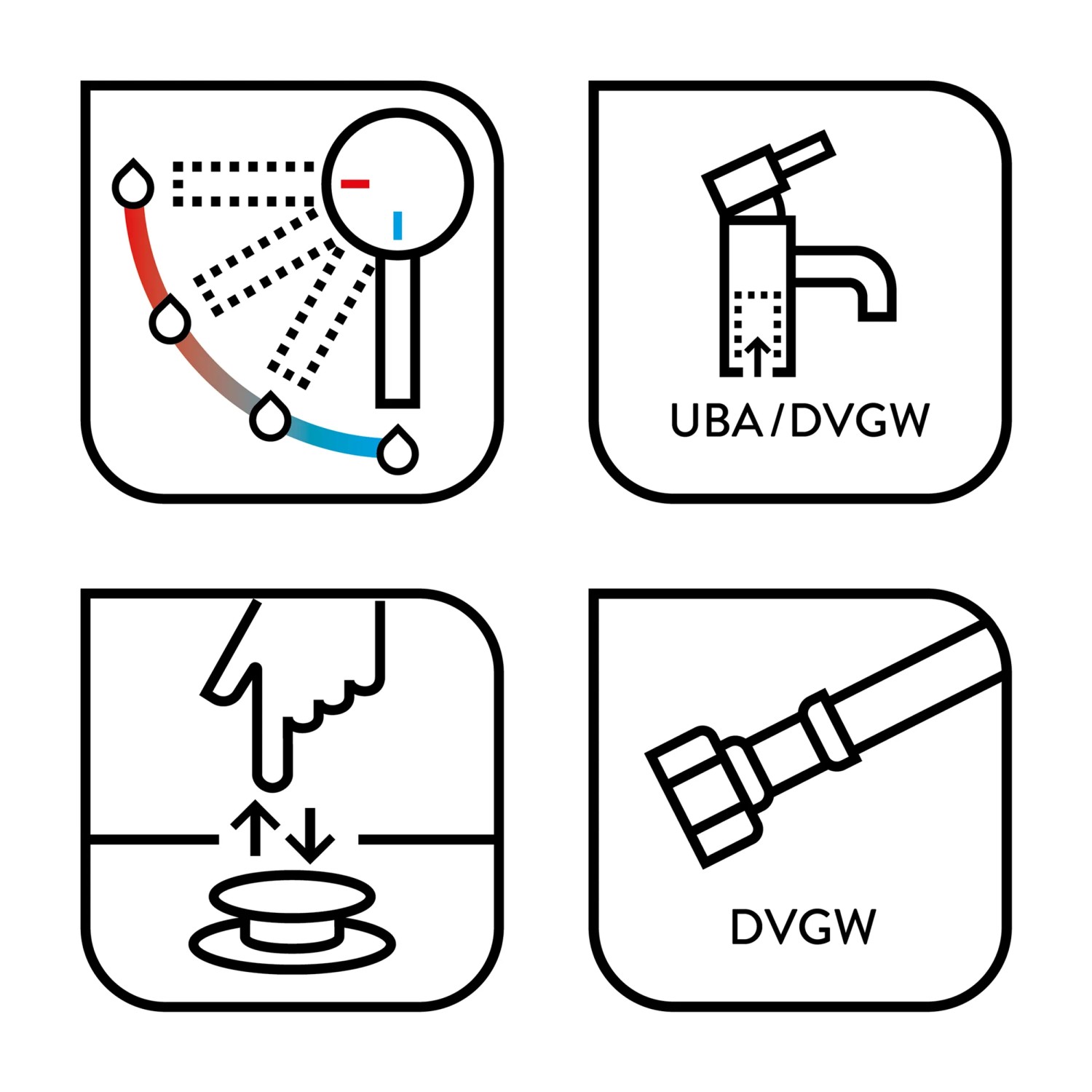 UBA/DVGW

DVGW