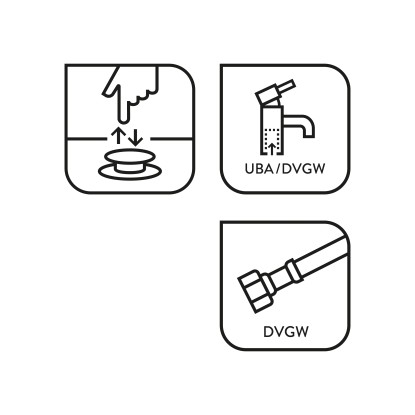 UBA/DVGW

DVGW