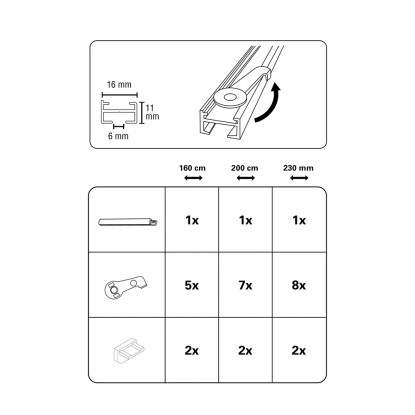 16 mm

11 mm

6 mm

| | 160 cm | 200 cm | 230 mm |
|---|---|---|---|
| | 1x | 1x | 1x |
| | 5x | 7x | 8x |
| | 2x | 2x | 2x |