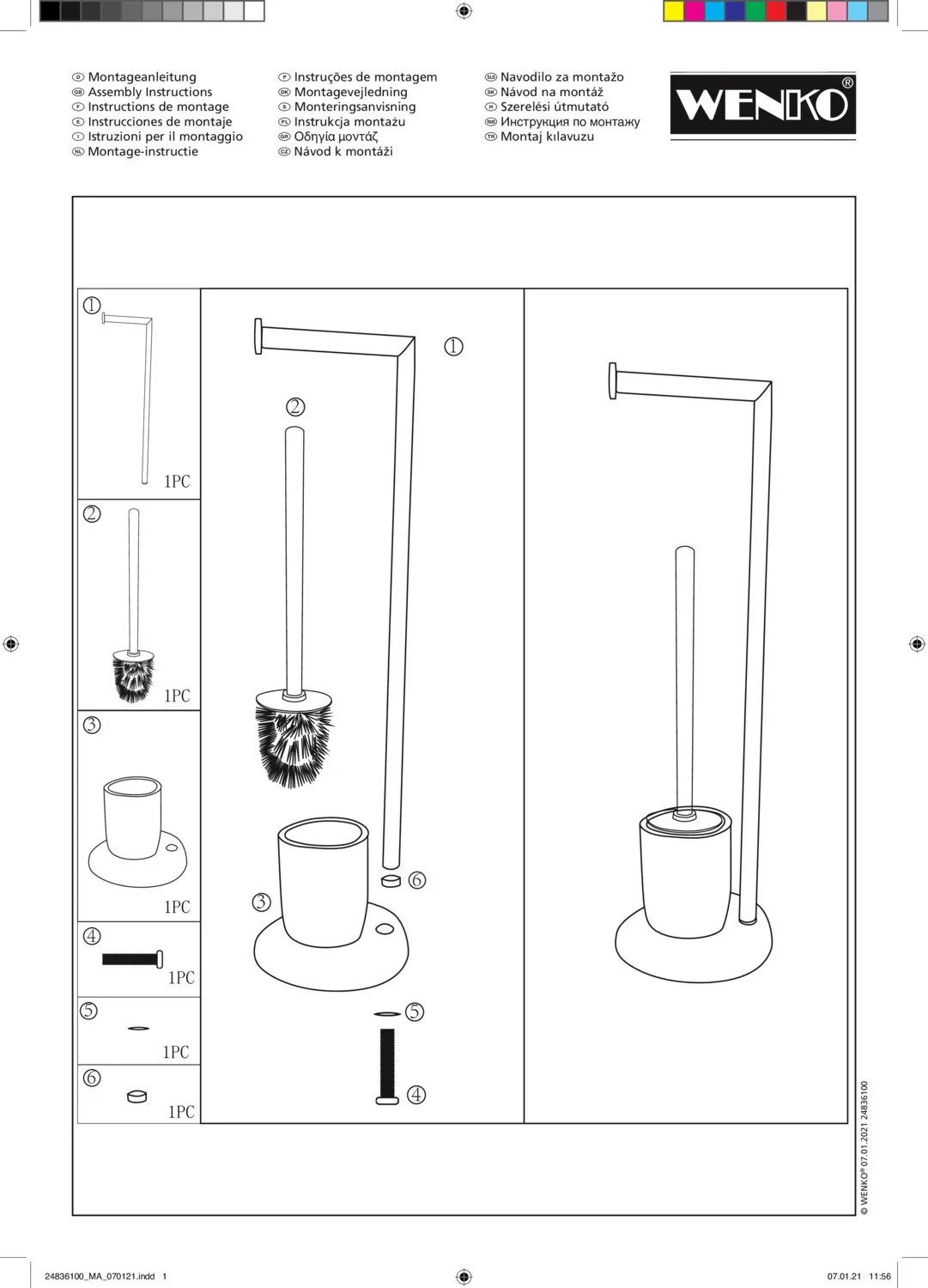 D Montageanleitung
GB Assembly Instructions
F Instructions de montage
E Instrucciones de montaje
I Istruzioni per il montaggio
NL Montage-instructie

P Instruções de montagem
DK Montagevejledning
S Monteringsanvisning
PL Instrukcja montażu
GR Οδηγία μοντάζ
CZ Návod k montáži

SLO Navodilo za montažo
SK Návod na montáž
H Szerelési útmutató
RUS Инструкция по монтажу
TR Montaj kılavuzu

WENKO®

①
1PC
②
1PC
③
1PC
④
1PC
⑤
1PC
⑥
1PC

①
②
⑥
③
⑤
④

© WENKO® 07.01.2021 24836100

24836100_MA_070121.indd 1

07.01.21 11:56